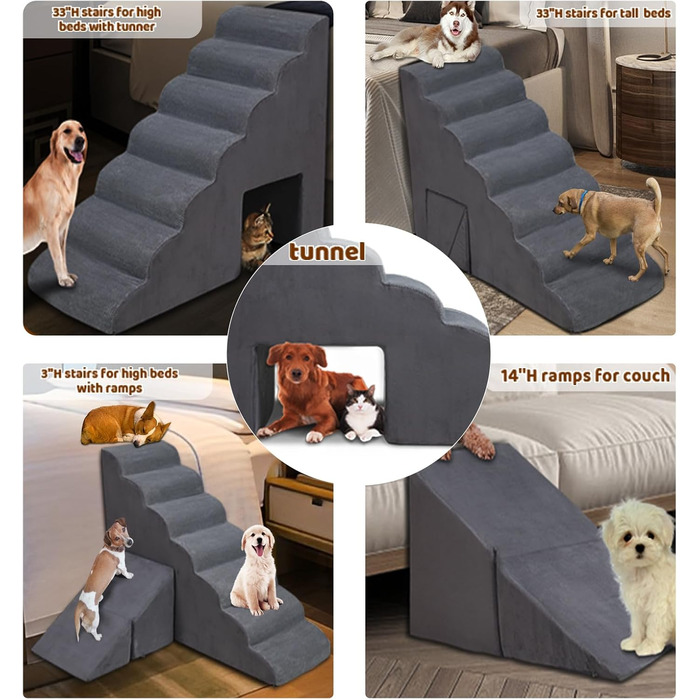 33"H stairs for high beds with tunner

33"H stairs for tall beds

tunnel

3"H stairs for high beds with ramps

14"H ramps for couch