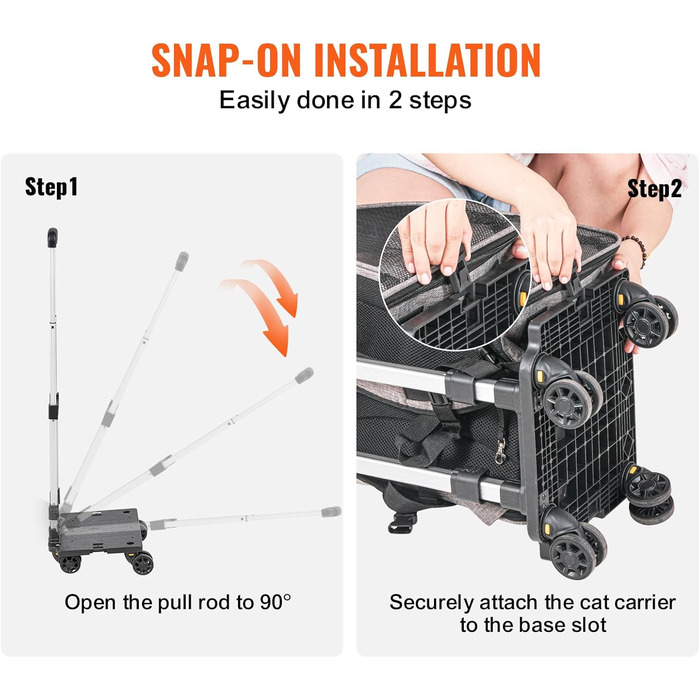 SNAP-ON INSTALLATION
Easily done in 2 steps

Step1

Open the pull rod to 90°

Step2

Securely attach the cat carrier to the base slot