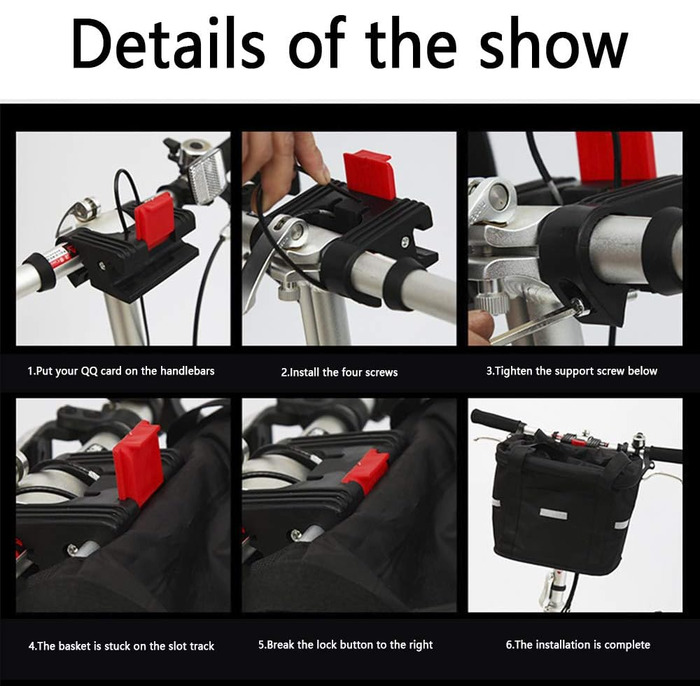 Details of the show

1.Put your QQ card on the handlebars

2.Install the four screws

3.Tighten the support screw below

4.The basket is stuck on the slot track

5.Break the lock button to the right

6.The installation is complete