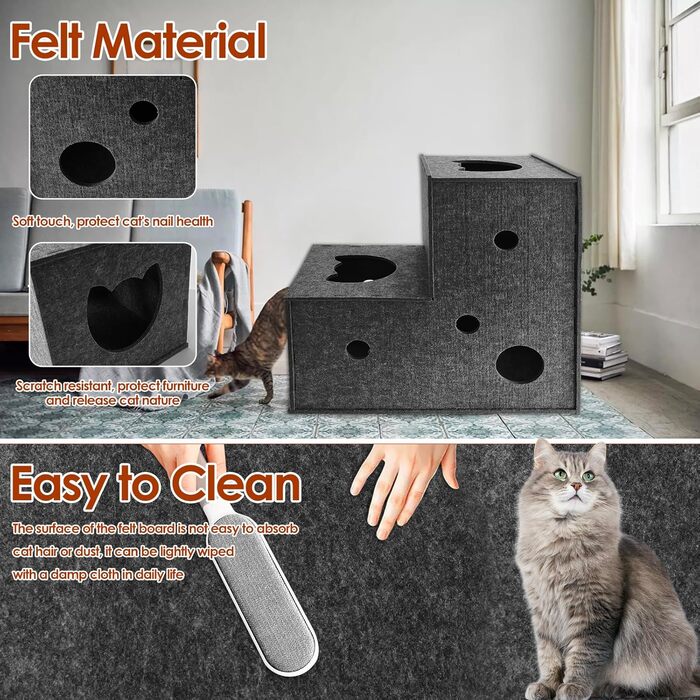 Felt Material

Soft touch, protect cat's nail health

Scratch resistant, protect furniture and release cat nature

Easy to Clean

The surface of the felt board is not easy to absorb cat hair or dust, it can be lightly wiped with a damp cloth in daily life