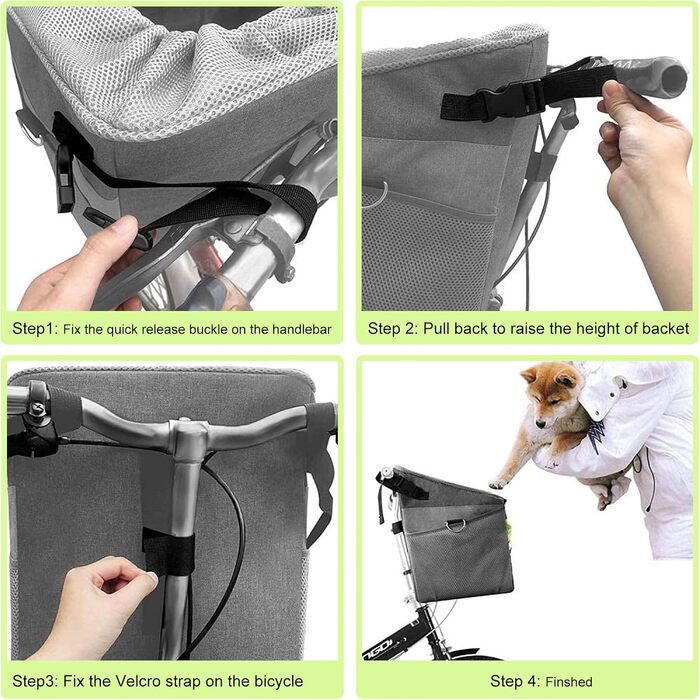 Step1: Fix the quick release buckle on the handlebar

Step 2: Pull back to raise the height of backet

Step3: Fix the Velcro strap on the bicycle

Step 4: Finshed