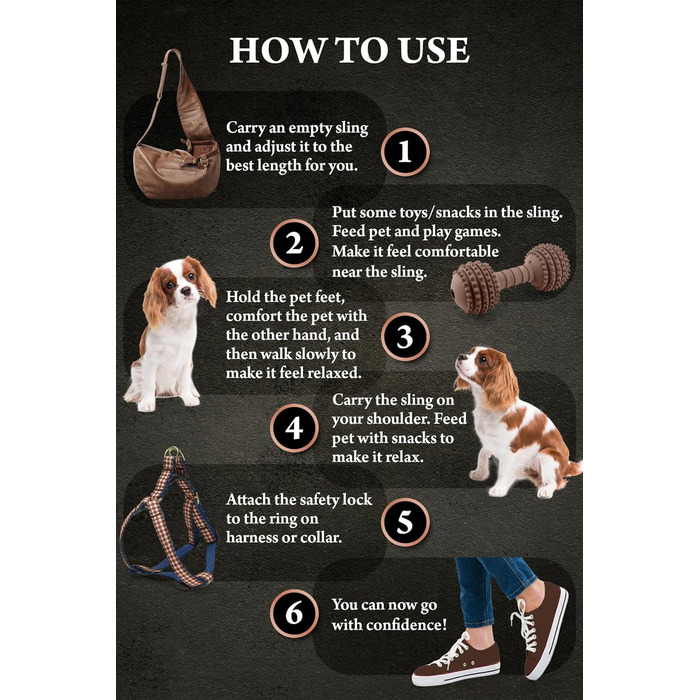 HOW TO USE

Carry an empty sling and adjust it to the best length for you.

1

2

Put some toys/snacks in the sling. Feed pet and play games. Make it feel comfortable near the sling.

Hold the pet feet, comfort the pet with the other hand, and then walk slowly to make it feel relaxed.

3

4

Carry the sling on your shoulder. Feed pet with snacks to make it relax.

Attach the safety lock to the ring on harness or collar.

5

6

You can now go with confidence!