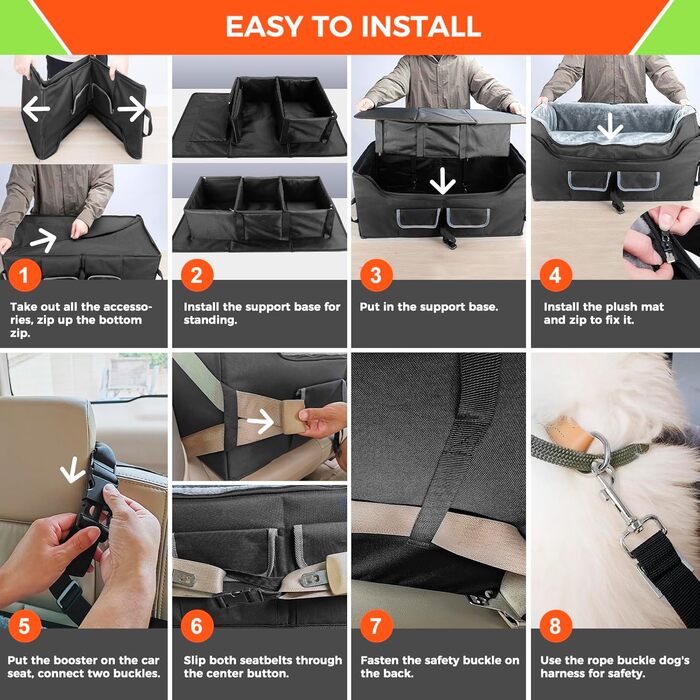 EASY TO INSTALL

1

Take out all the accessories, zip up the bottom zip.

2

Install the support base for standing.

3

Put in the support base.

4

Install the plush mat and zip to fix it.

5

Put the booster on the car seat, connect two buckles.

6

Slip both seatbelts through the center button.

7

Fasten the safety buckle on the back.

8

Use the rope buckle dog's harness for safety.