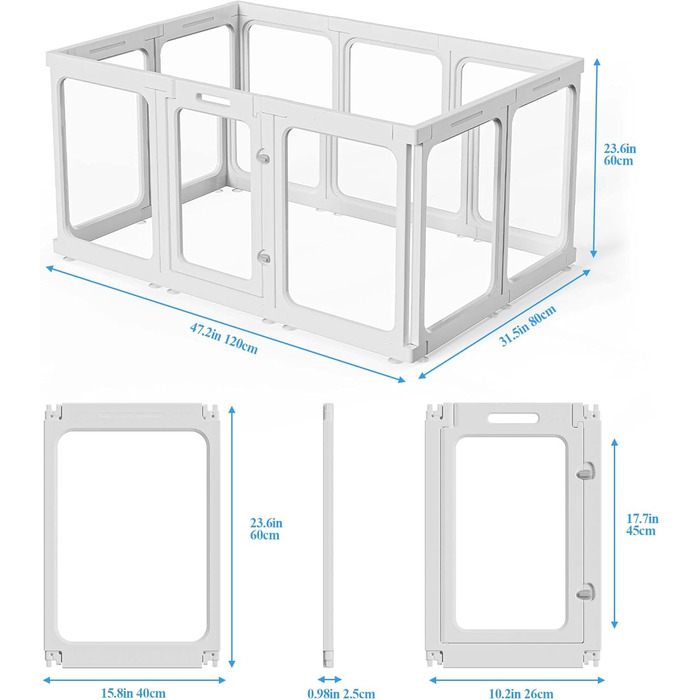 23.6in
60cm

47.2in 120cm

31.5in 80cm

23.6in
60cm

17.7in
45cm

15.8in 40cm

0.98in 2.5cm

10.2in 26cm