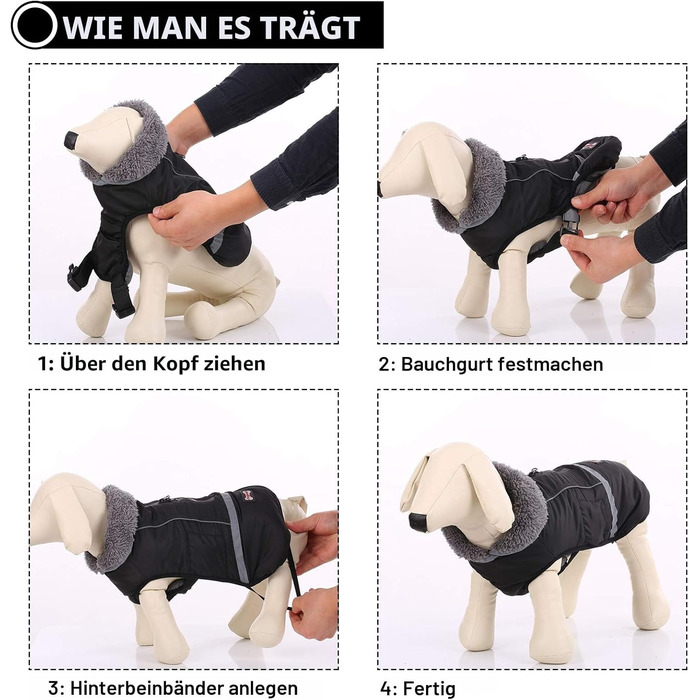 WIE MAN ES TRÄGT

1: Über den Kopf ziehen

2: Bauchgurt festmachen

3: Hinterbeinbänder anlegen

4: Fertig