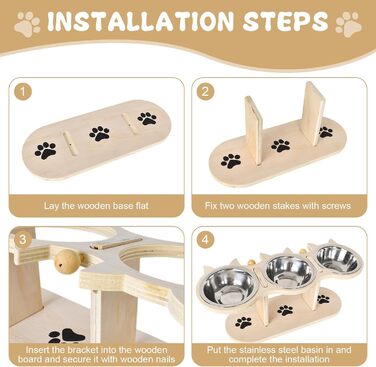 INSTALLATION STEPS

1

Lay the wooden base flat

2

Fix two wooden stakes with screws

3

Insert the bracket into the wooden board and secure it with wooden nails

4

Put the stainless steel basin in and complete the installation