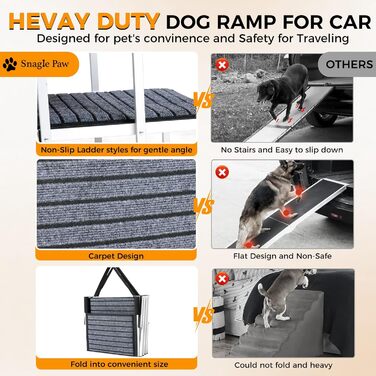 HEVAY DUTY DOG RAMP FOR CAR
Designed for pet's convinence and Safety for Traveling

Snagle Paw

OTHERS

VS

Non-Slip Ladder styles for gentle angle

No Stairs and Easy to slip down

VS

Carpet Design

Flat Design and Non-Safe

VS

Fold into convenient size

Could not fold and heavy