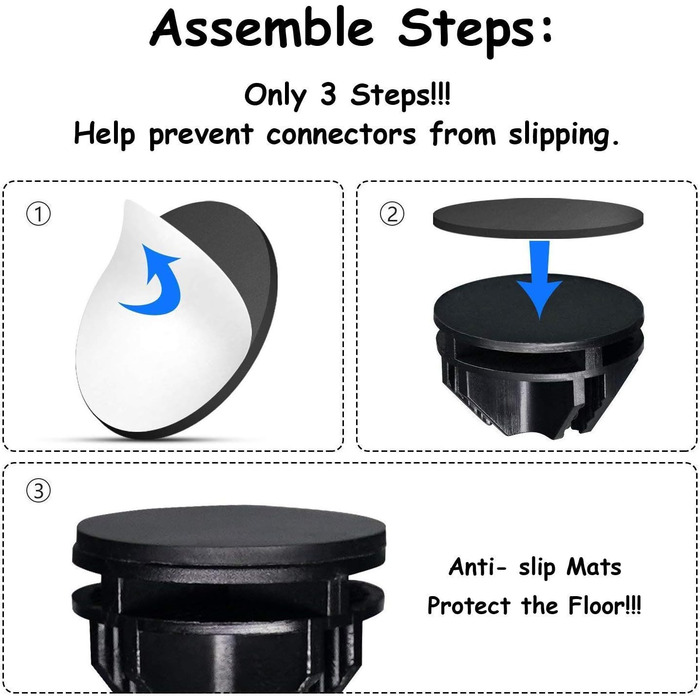 Assemble Steps:

Only 3 Steps!!!
Help prevent connectors from slipping.

①

②

③

Anti- slip Mats
Protect the Floor!!!