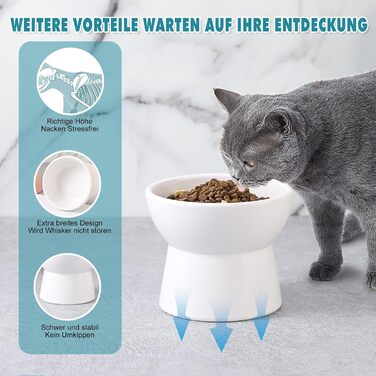 WEITERE VORTEILE WARTEN AUF IHRE ENTDECKUNG

Richtige Höhe
Nacken Stressfrei

Extra breites Design
Wird Whisker nicht stören

Schwer und stabil
Kein Umkippen