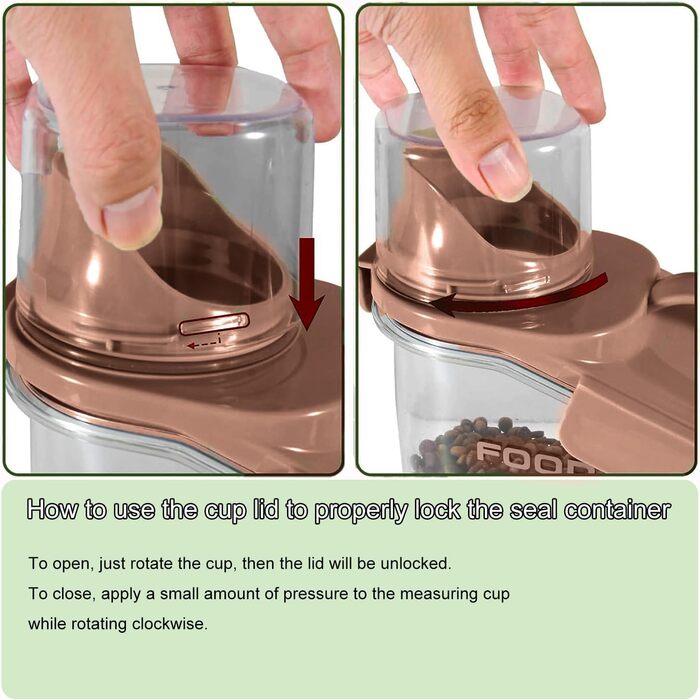 FOOD

How to use the cup lid to properly lock the seal container

To open, just rotate the cup, then the lid will be unlocked.
To close, apply a small amount of pressure to the measuring cup while rotating clockwise.