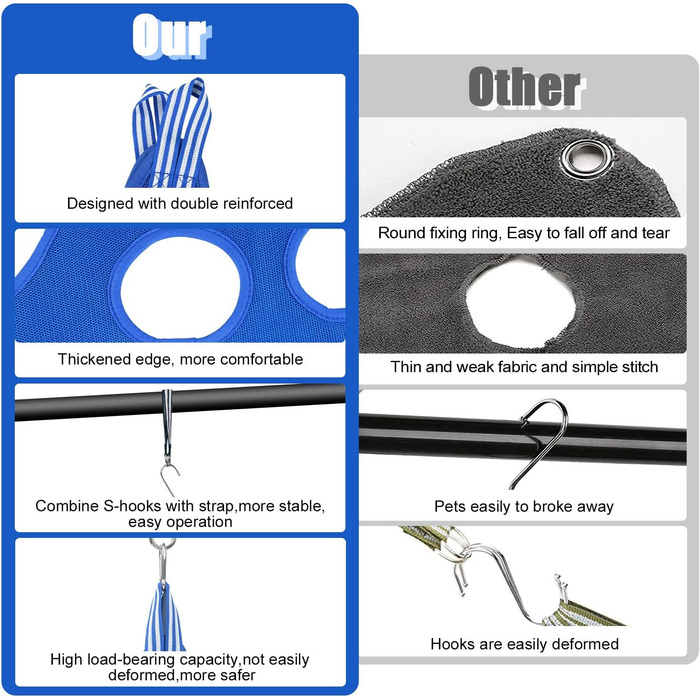 Our

Designed with double reinforced

Thickened edge, more comfortable

Combine S-hooks with strap,more stable, easy operation

High load-bearing capacity,not easily deformed,more safer

Other

Round fixing ring, Easy to fall off and tear

Thin and weak fabric and simple stitch

Pets easily to broke away

Hooks are easily deformed