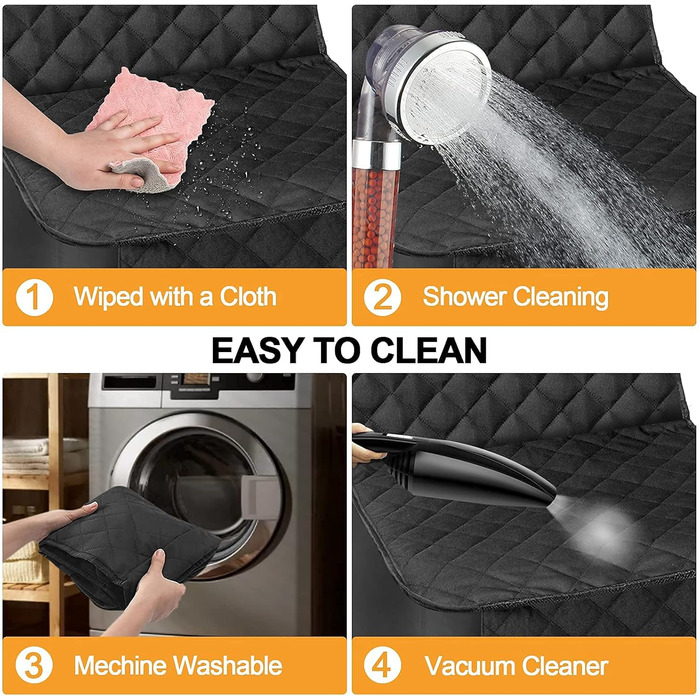 1 Wiped with a Cloth

2 Shower Cleaning

EASY TO CLEAN

3 Mechine Washable

4 Vacuum Cleaner