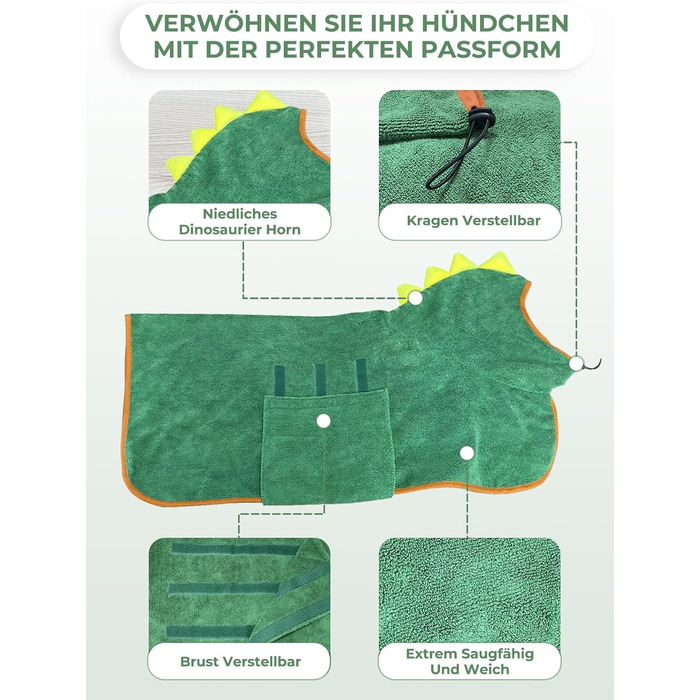 VERWÖHNEN SIE IHR HÜNDCHEN MIT DER PERFEKTEN PASSFORM

Niedliches Dinosaurier Horn

Kragen Verstellbar

Brust Verstellbar

Extrem Saugfähig Und Weich