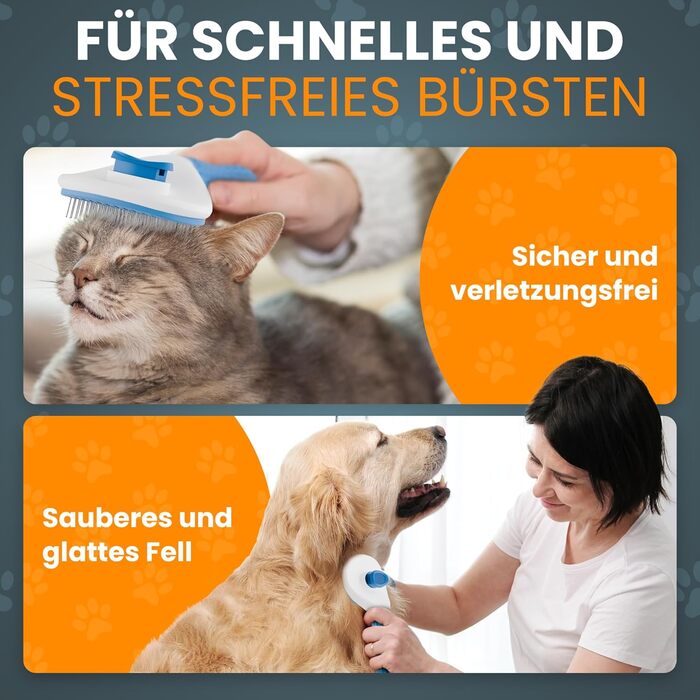 FÜR SCHNELLES UND STRESSFREIES BÜRSTEN

Sicher und verletzungsfrei

Sauberes und glattes Fell