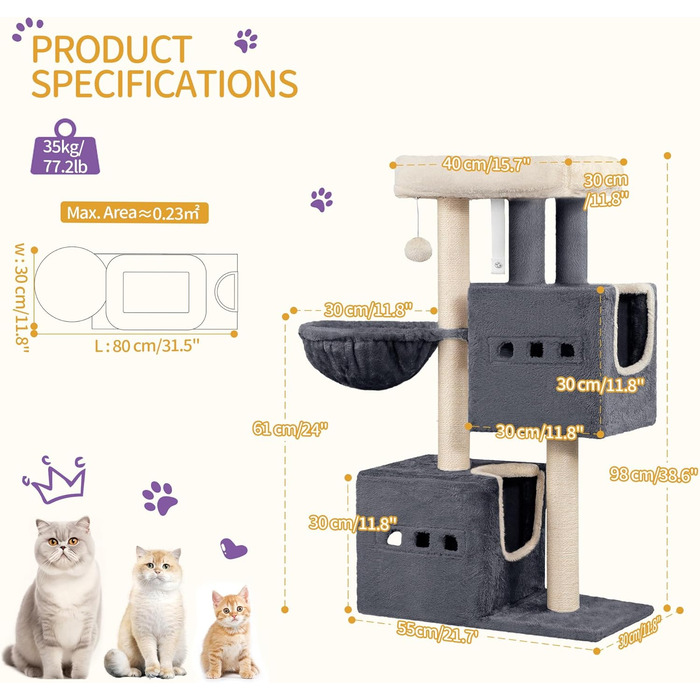 PRODUCT SPECIFICATIONS

35kg/ 77.2lb

Max. Area≈0.23m²

W : 30 cm/11.8"

L : 80 cm/31.5"

40 cm/15.7"

30 cm /11.8"

30 cm/11.8"

30 cm/11.8"

30 cm/11.8"

61 cm/24"

98 cm/38.6"

30 cm/11.8"

55cm/21.7"

30 cm/11.8"