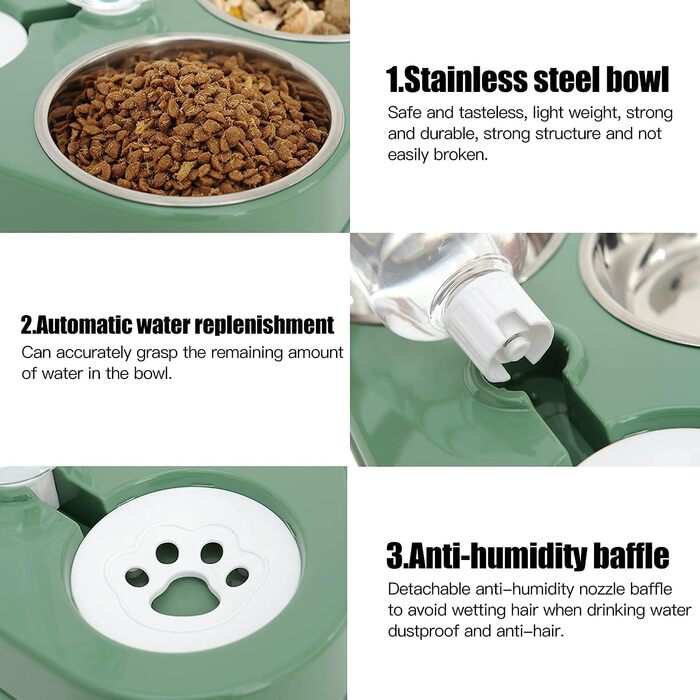 1.Stainless steel bowl

Safe and tasteless, light weight, strong and durable, strong structure and not easily broken.

2.Automatic water replenishment

Can accurately grasp the remaining amount of water in the bowl.

3.Anti-humidity baffle

Detachable anti-humidity nozzle baffle to avoid wetting hair when drinking water dustproof and anti-hair.