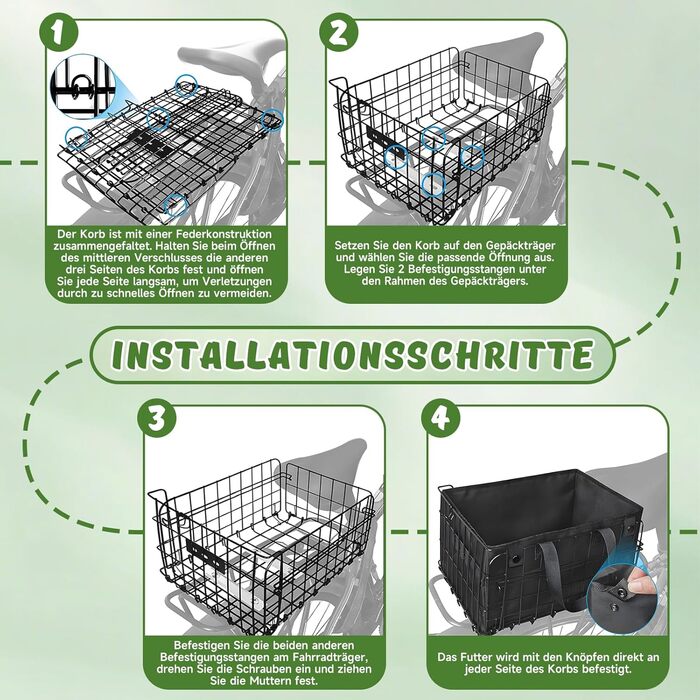 1

Der Korb ist mit einer Federkonstruktion zusammengefaltet. Halten Sie beim Öffnen des mittleren Verschlusses die anderen drei Seiten des Korbs fest und öffnen Sie jede Seite langsam, um Verletzungen durch zu schnelles Öffnen zu vermeiden.

2

Setzen Sie den Korb auf den Gepäckträger und wählen Sie die passende Öffnung aus. Legen Sie 2 Befestigungsstangen unter den Rahmen des Gepäckträgers.

INSTALLATIONSSCHRITTE

3

Befestigen Sie die beiden anderen Befestigungsstangen am Fahrradträger, drehen Sie die Schrauben ein und ziehen Sie die Muttern fest.

4

Das Futter wird mit den Knöpfen direkt an jeder Seite des Korbs befestigt.