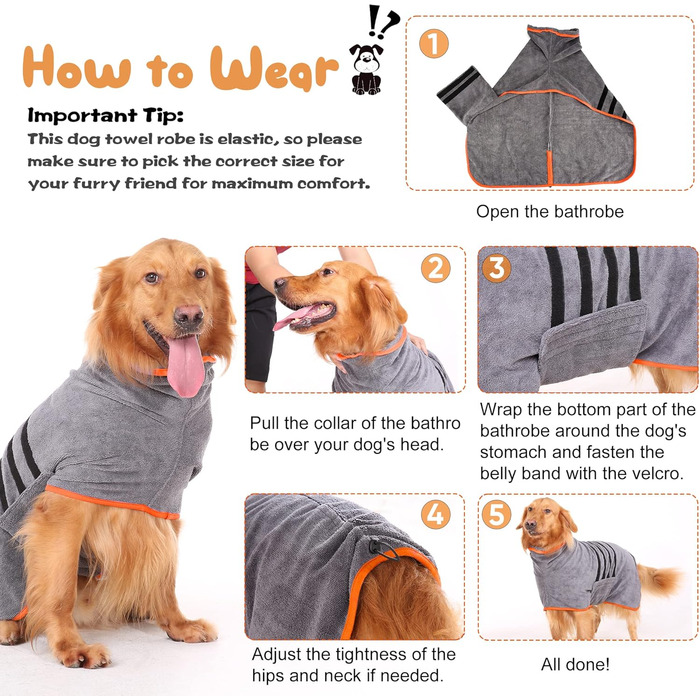 How to Wear

!?

Important Tip:
This dog towel robe is elastic, so please make sure to pick the correct size for your furry friend for maximum comfort.

1

Open the bathrobe

2

Pull the collar of the bathro be over your dog's head.

3

Wrap the bottom part of the bathrobe around the dog's stomach and fasten the belly band with the velcro.

4

Adjust the tightness of the hips and neck if needed.

5

All done!