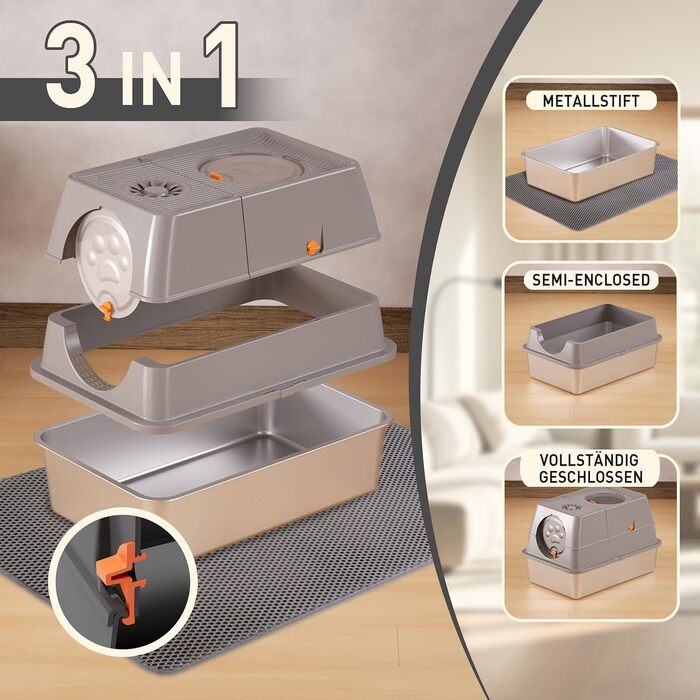 3 IN 1

METALLSTIFT

SEMI-ENCLOSED

VOLLSTÄNDIG GESCHLOSSEN