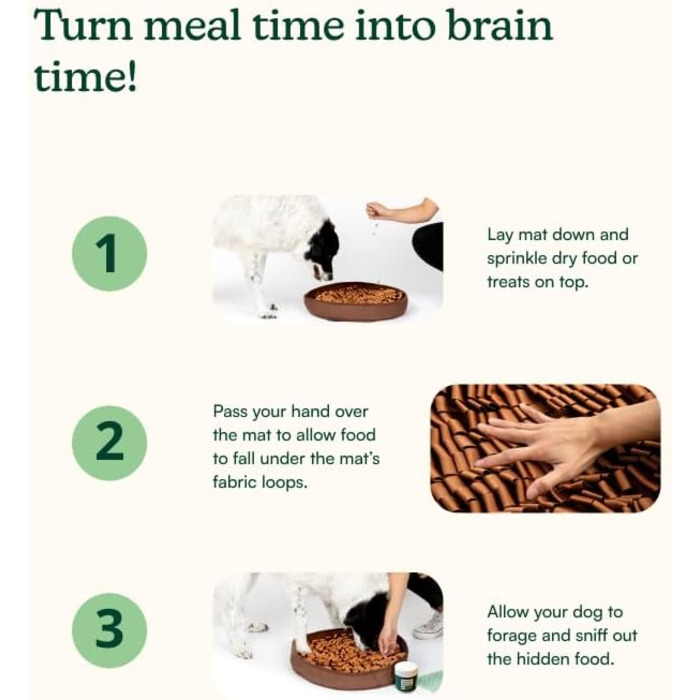 Turn meal time into brain time!

1

Lay mat down and sprinkle dry food or treats on top.

2

Pass your hand over the mat to allow food to fall under the mat's fabric loops.

3

Allow your dog to forage and sniff out the hidden food.