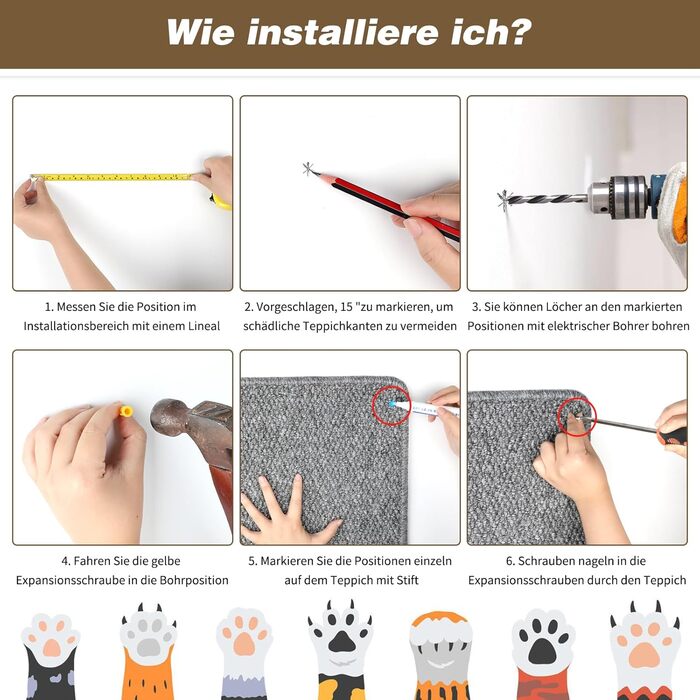 Wie installiere ich?

1. Messen Sie die Position im Installationsbereich mit einem Lineal

2. Vorgeschlagen, 15 "zu markieren, um schädliche Teppichkanten zu vermeiden

3. Sie können Löcher an den markierten Positionen mit elektrischer Bohrer bohren

4. Fahren Sie die gelbe Expansionsschraube in die Bohrposition

5. Markieren Sie die Positionen einzeln auf dem Teppich mit Stift

6. Schrauben nageln in die Expansionsschrauben durch den Teppich