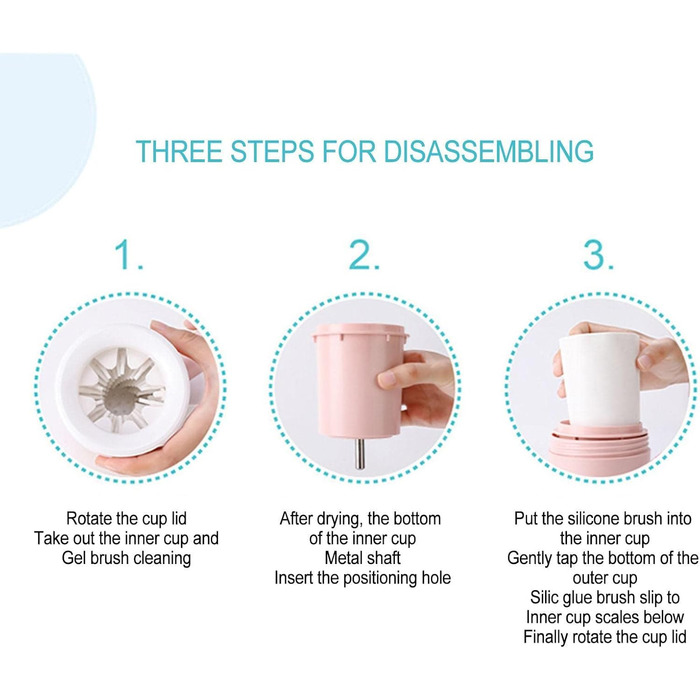 THREE STEPS FOR DISASSEMBLING

1.

Rotate the cup lid
Take out the inner cup and
Gel brush cleaning

2.

After drying, the bottom
of the inner cup
Metal shaft
Insert the positioning hole

3.

Put the silicone brush into
the inner cup
Gently tap the bottom of the
outer cup
Silic glue brush slip to
Inner cup scales below
Finally rotate the cup lid