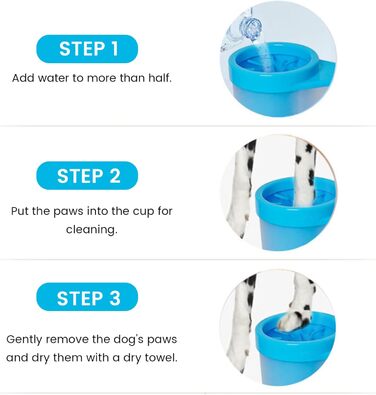 STEP 1

Add water to more than half.

STEP 2

Put the paws into the cup for cleaning.

STEP 3

Gently remove the dog's paws and dry them with a dry towel.