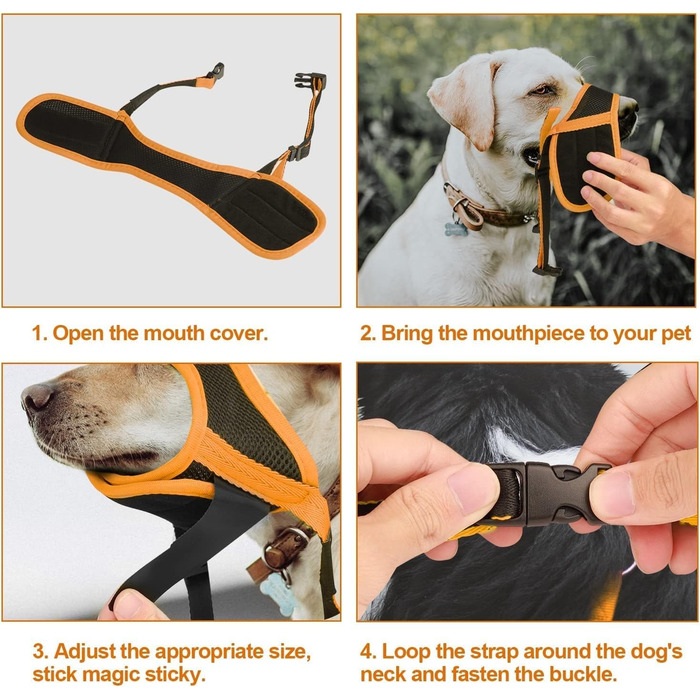 1. Open the mouth cover.

2. Bring the mouthpiece to your pet

3. Adjust the appropriate size, stick magic sticky.

4. Loop the strap around the dog's neck and fasten the buckle.