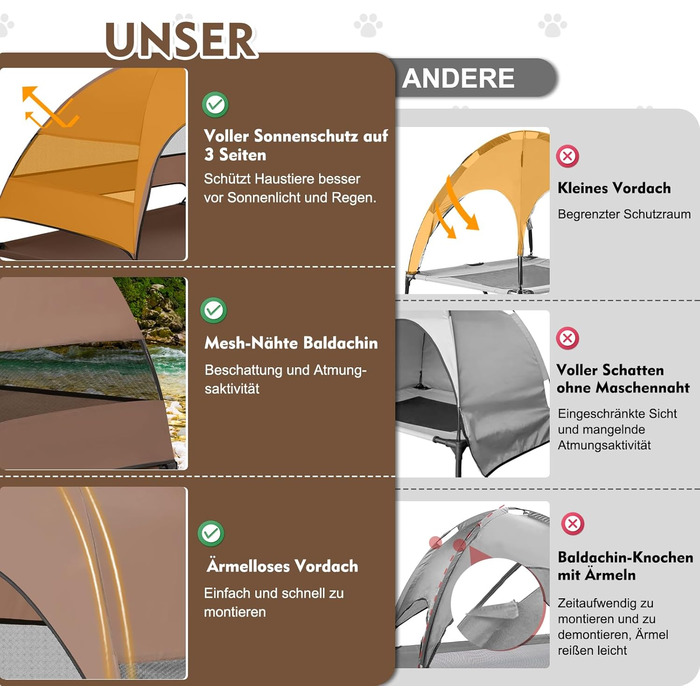 UNSER

Voller Sonnenschutz auf 3 Seiten

Schützt Haustiere besser vor Sonnenlicht und Regen.

Mesh-Nähte Baldachin

Beschattung und Atmungsaktivität

Ärmelloses Vordach

Einfach und schnell zu montieren

ANDERE

Kleines Vordach

Begrenzter Schutzraum

Voller Schatten ohne Maschennaht

Eingeschränkte Sicht und mangelnde Atmungsaktivität

Baldachin-Knochen mit Ärmeln

Zeitaufwendig zu montieren und zu demontieren, Ärmel reißen leicht