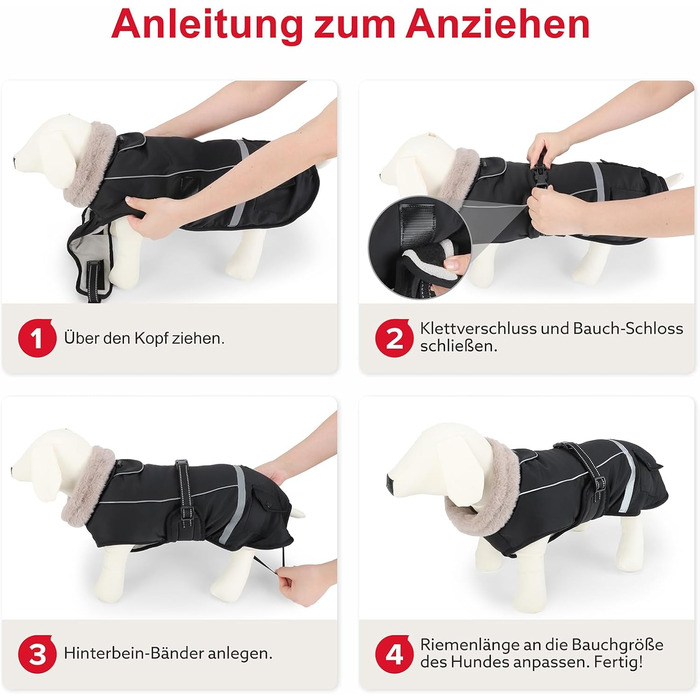 Anleitung zum Anziehen

1 Über den Kopf ziehen.

2 Klettverschluss und Bauch-Schloss schließen.

3 Hinterbein-Bänder anlegen.

4 Riemenlänge an die Bauchgröße des Hundes anpassen. Fertig!