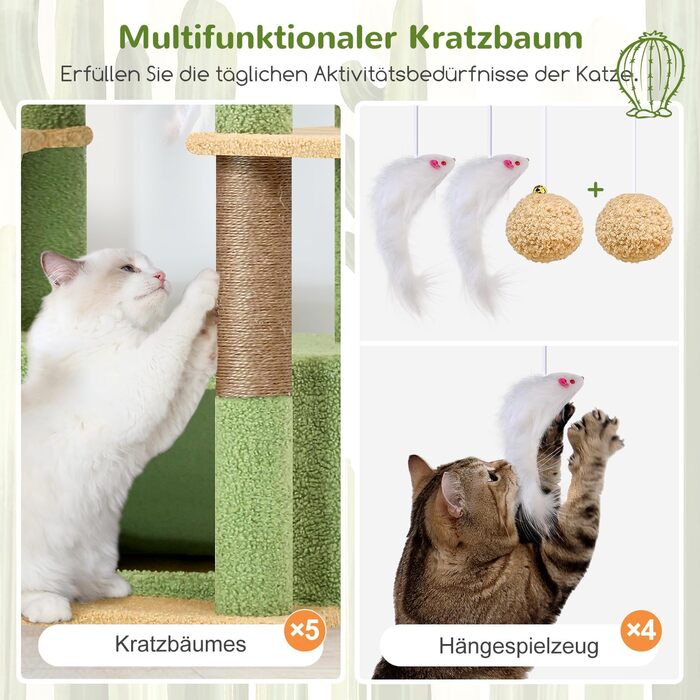 Multifunktionaler Kratzbaum

Erfüllen Sie die täglichen Aktivitätsbedürfnisse der Katze.

+

Kratzbäumes ×5

Hängespielzeug ×4