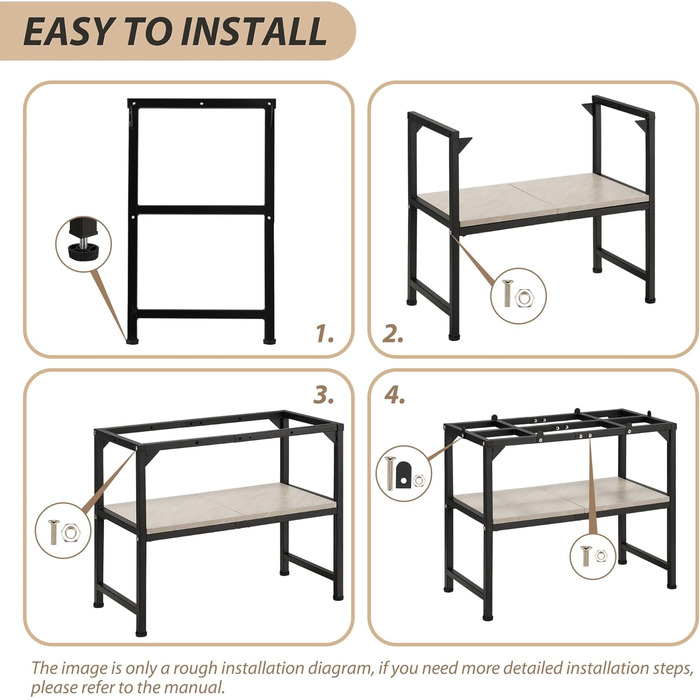 EASY TO INSTALL

1.

2.

3.

4.

The image is only a rough installation diagram, if you need more detailed installation steps, please refer to the manual.