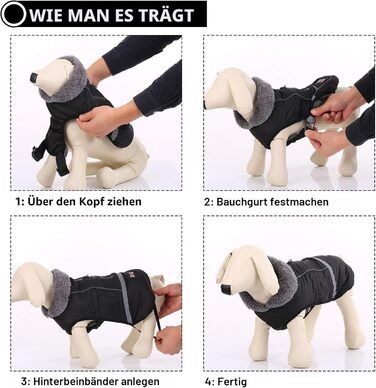 WIE MAN ES TRÄGT

1: Über den Kopf ziehen

2: Bauchgurt festmachen

3: Hinterbeinbänder anlegen

4: Fertig