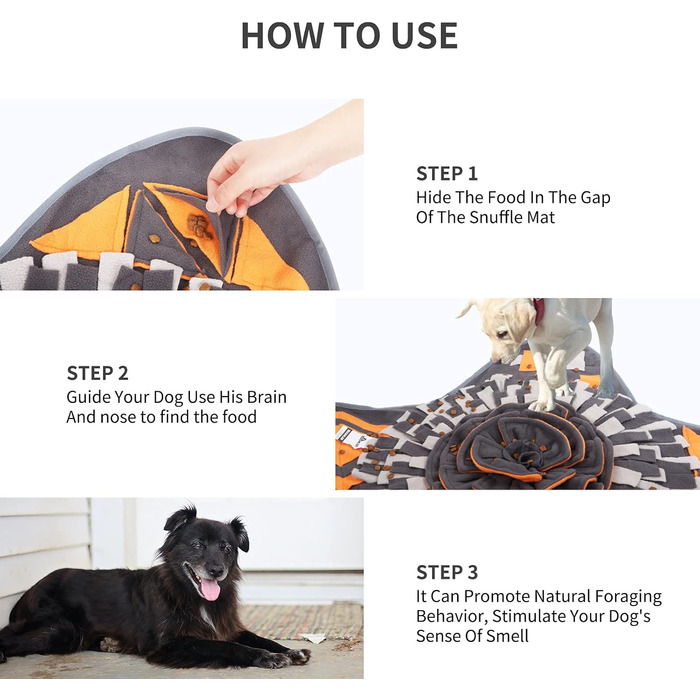 HOW TO USE

STEP 1
Hide The Food In The Gap Of The Snuffle Mat

STEP 2
Guide Your Dog Use His Brain And nose to find the food

STEP 3
It Can Promote Natural Foraging Behavior, Stimulate Your Dog's Sense Of Smell