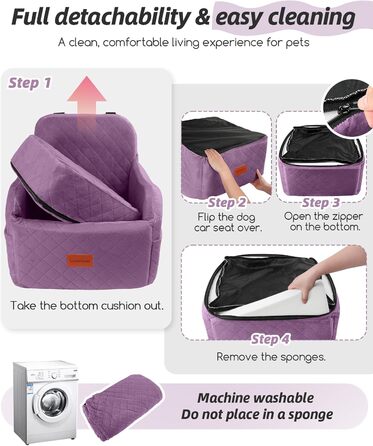 Full detachability & easy cleaning

A clean, comfortable living experience for pets

Step 1

Take the bottom cushion out.

Step 2

Flip the dog car seat over.

Step 3

Open the zipper on the bottom.

Step 4

Remove the sponges.

Machine washable
Do not place in a sponge