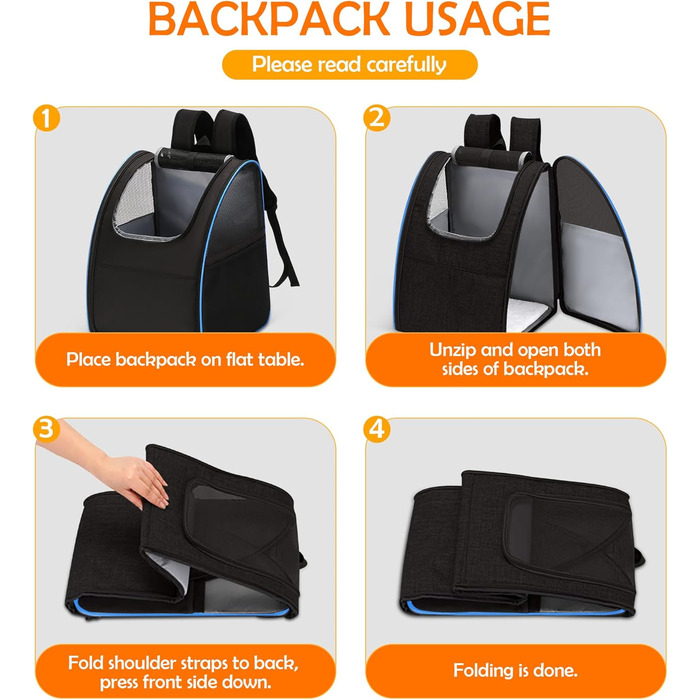 BACKPACK USAGE

Please read carefully

1

Place backpack on flat table.

2

Unzip and open both sides of backpack.

3

Fold shoulder straps to back, press front side down.

4

Folding is done.