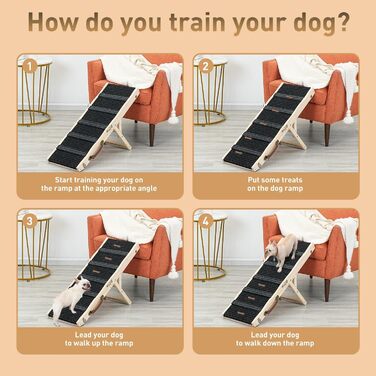 How do you train your dog?

1

Start training your dog on the ramp at the appropriate angle

2

Put some treats on the dog ramp

3

Lead your dog to walk up the ramp

4

Lead your dog to walk down the ramp