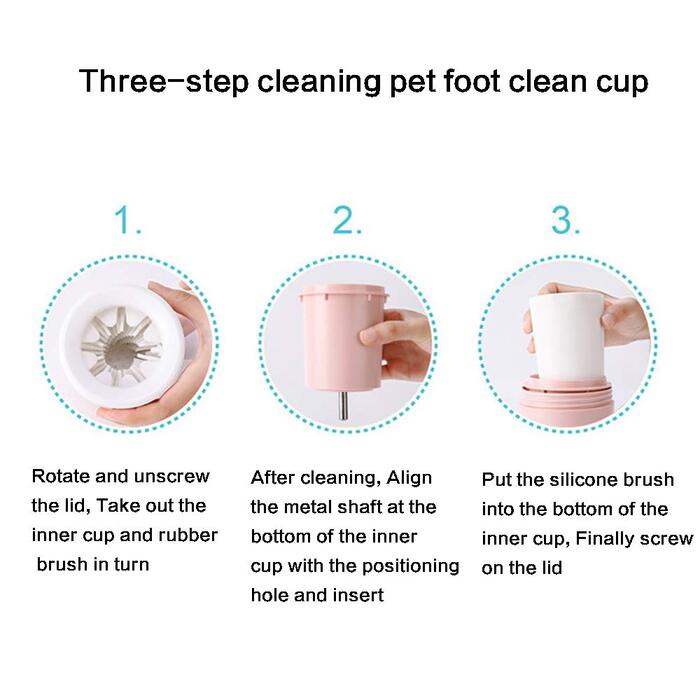 Three-step cleaning pet foot clean cup

1.

Rotate and unscrew the lid, Take out the inner cup and rubber brush in turn

2.

After cleaning, Align the metal shaft at the bottom of the inner cup with the positioning hole and insert

3.

Put the silicone brush into the bottom of the inner cup, Finally screw on the lid