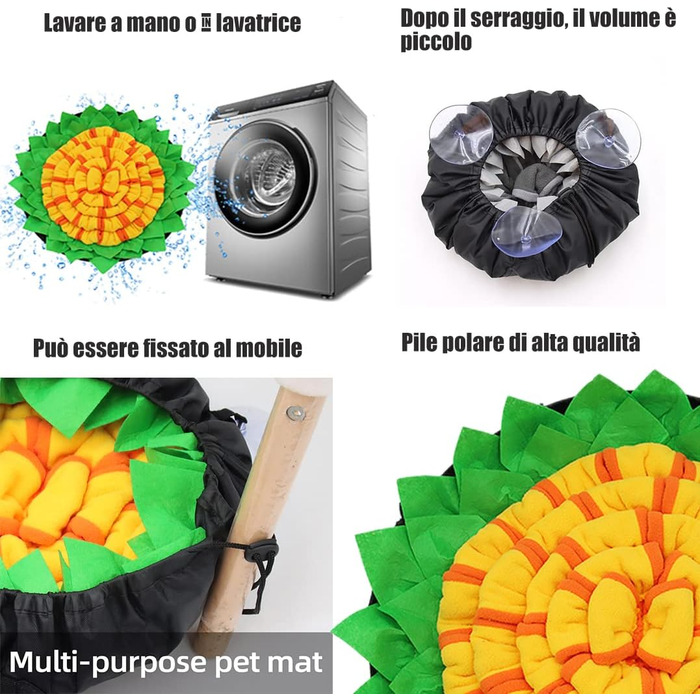 Lavare a mano o IN lavatrice

Dopo il serraggio, il volume è piccolo

Può essere fissato al mobile

Pile polare di alta qualità

Multi-purpose pet mat