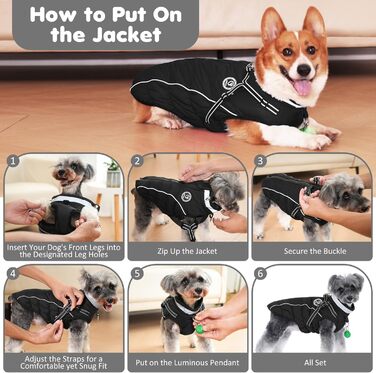 How to Put On the Jacket

1
Insert Your Dog's Front Legs into the Designated Leg Holes

2
Zip Up the Jacket

3
Secure the Buckle

4
Adjust the Straps for a Comfortable yet Snug Fit

5
Put on the Luminous Pendant

6
All Set