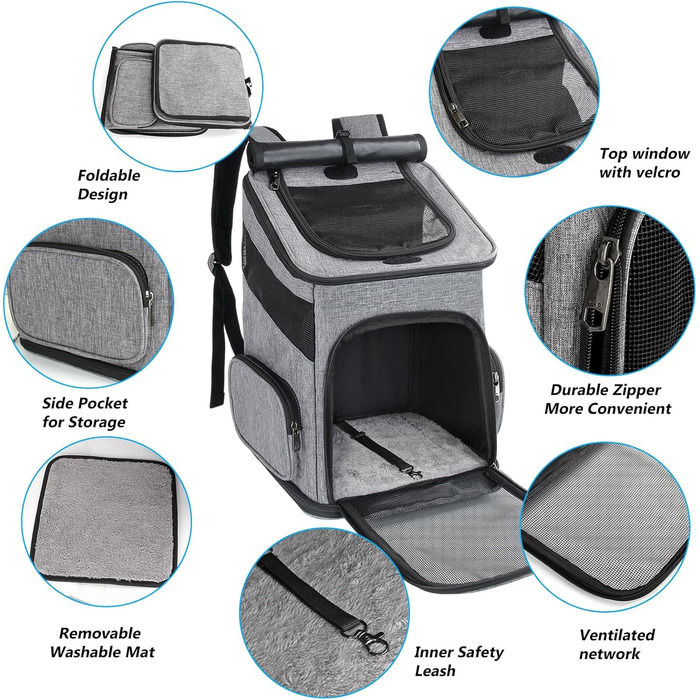 Foldable Design

Top window with velcro

Side Pocket for Storage

Durable Zipper More Convenient

Removable Washable Mat

Inner Safety Leash

Ventilated network