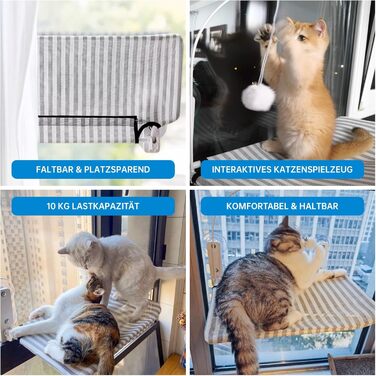 FALTBAR & PLATZSPAREND

INTERAKTIVES KATZENSPIELZEUG

10 KG LASTKAPAZITÄT

KOMFORTABEL & HALTBAR