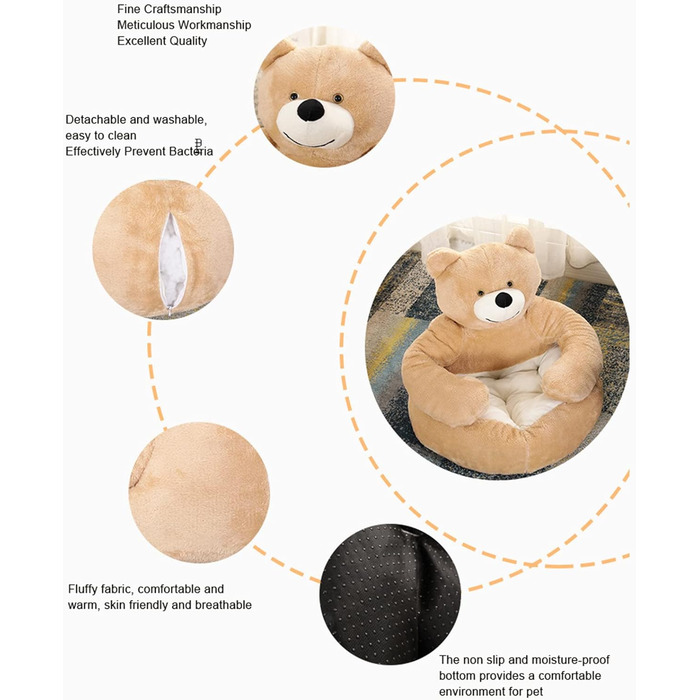 Fine Craftsmanship
Meticulous Workmanship
Excellent Quality

Detachable and washable, easy to clean
Effectively Prevent Bacteria

Fluffy fabric, comfortable and warm, skin friendly and breathable

The non slip and moisture-proof bottom provides a comfortable environment for pet