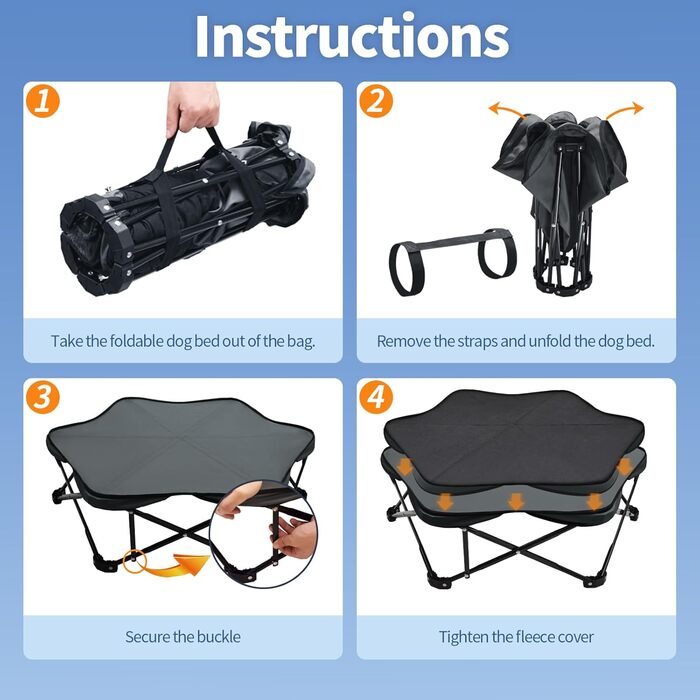 Instructions

1

Take the foldable dog bed out of the bag.

2

Remove the straps and unfold the dog bed.

3

Secure the buckle

4

Tighten the fleece cover