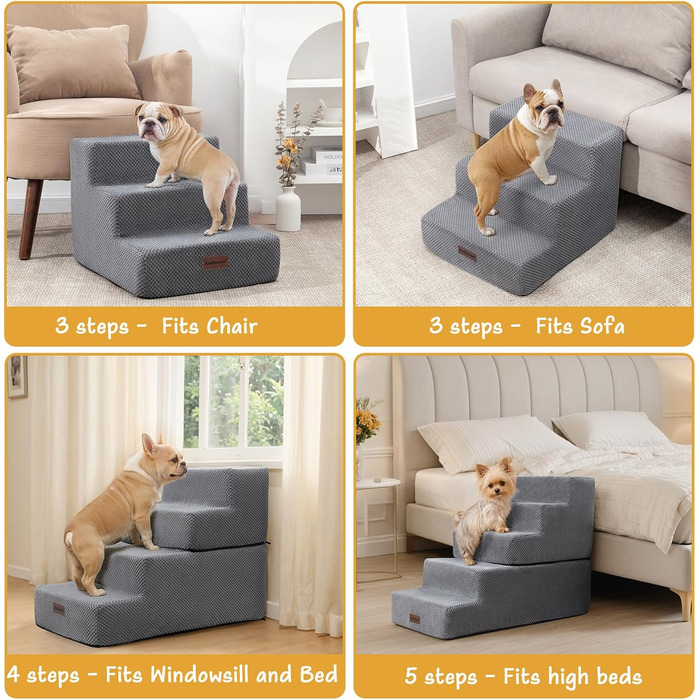 3 steps - Fits Chair

3 steps - Fits Sofa

4 steps - Fits Windowsill and Bed

5 steps - Fits high beds