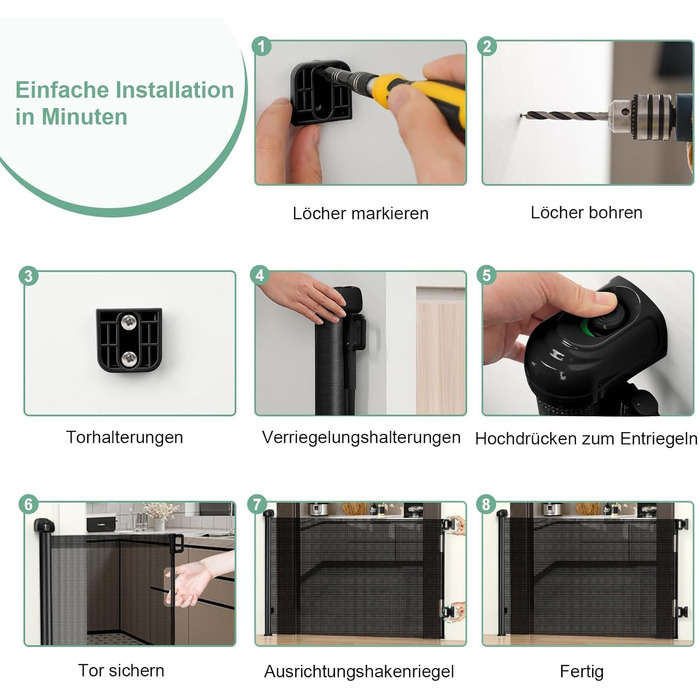 Einfache Installation in Minuten

1
Löcher markieren

2
Löcher bohren

3
Torhalterungen

4
Verriegelungshalterungen

5
Hochdrücken zum Entriegeln

6
Tor sichern

7
Ausrichtungshakenriegel

8
Fertig