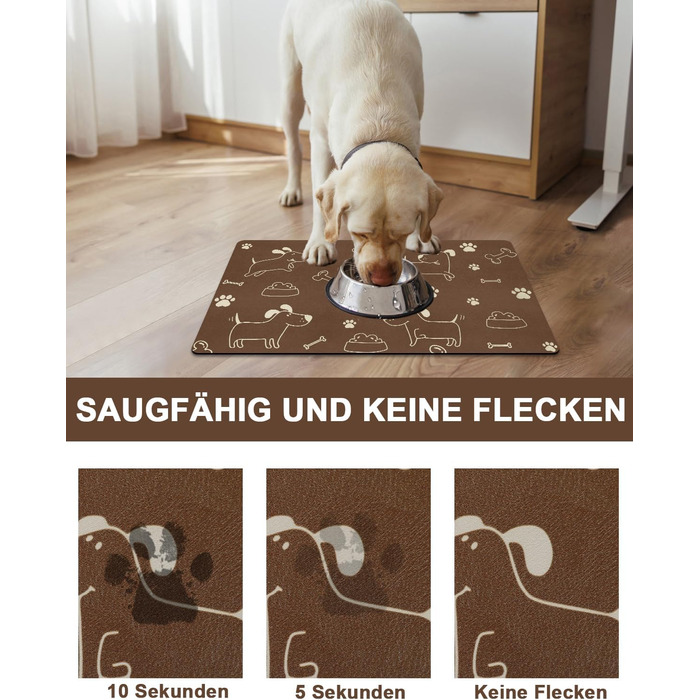 SAUGFÄHIG UND KEINE FLECKEN

10 Sekunden

5 Sekunden

Keine Flecken