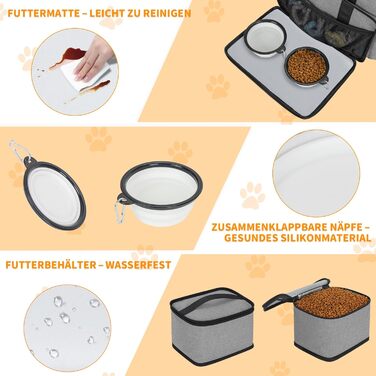 FUTTERMATTE – LEICHT ZU REINIGEN

ZUSAMMENKLAPPBARE NÄPFE – GESUNDES SILIKONMATERIAL

FUTTERBEHÄLTER – WASSERFEST