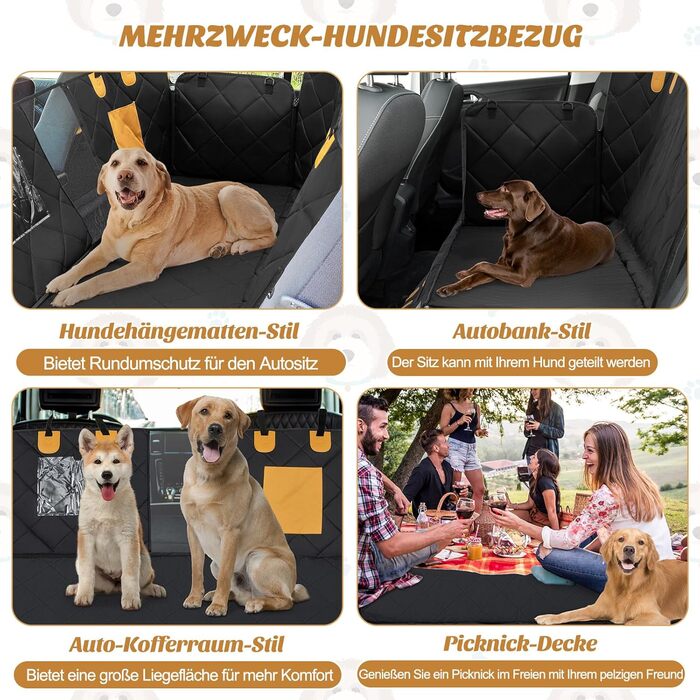 MEHRZWECK-HUNDESITZBEZUG

Hundehängematten-Stil

Bietet Rundumschutz für den Autositz

Autobank-Stil

Der Sitz kann mit Ihrem Hund geteilt werden

Auto-Kofferraum-Stil

Bietet eine große Liegefläche für mehr Komfort

Picknick-Decke

Genießen Sie ein Picknick im Freien mit Ihrem pelzigen Freund