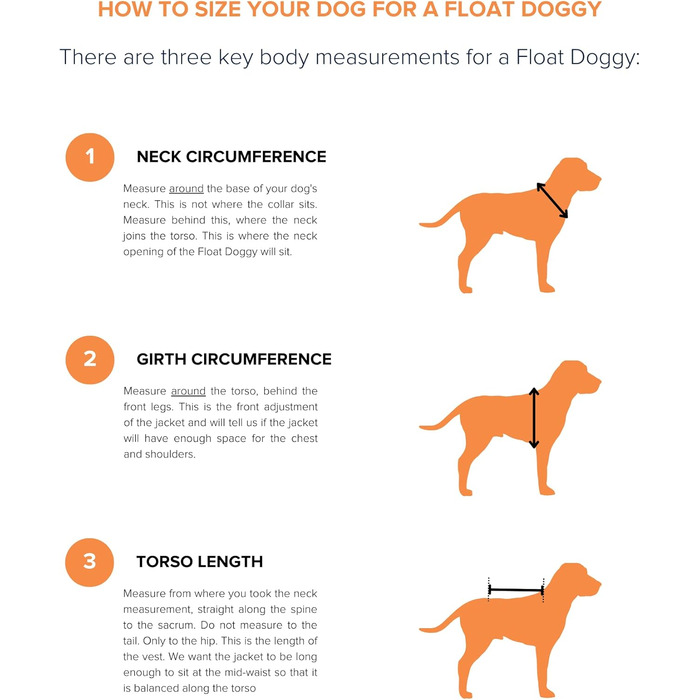 HOW TO SIZE YOUR DOG FOR A FLOAT DOGGY

There are three key body measurements for a Float Doggy:

1

NECK CIRCUMFERENCE

Measure around the base of your dog's neck. This is not where the collar sits. Measure behind this, where the neck joins the torso. This is where the neck opening of the Float Doggy will sit.

2

GIRTH CIRCUMFERENCE

Measure around the torso, behind the front legs. This is the front adjustment of the jacket and will tell us if the jacket will have enough space for the chest and shoulders.

3

TORSO LENGTH

Measure from where you took the neck measurement, straight along the spine to the sacrum. Do not measure to the tail. Only to the hip. This is the length of the vest. We want the jacket to be long enough to sit at the mid-waist so that it is balanced along the torso